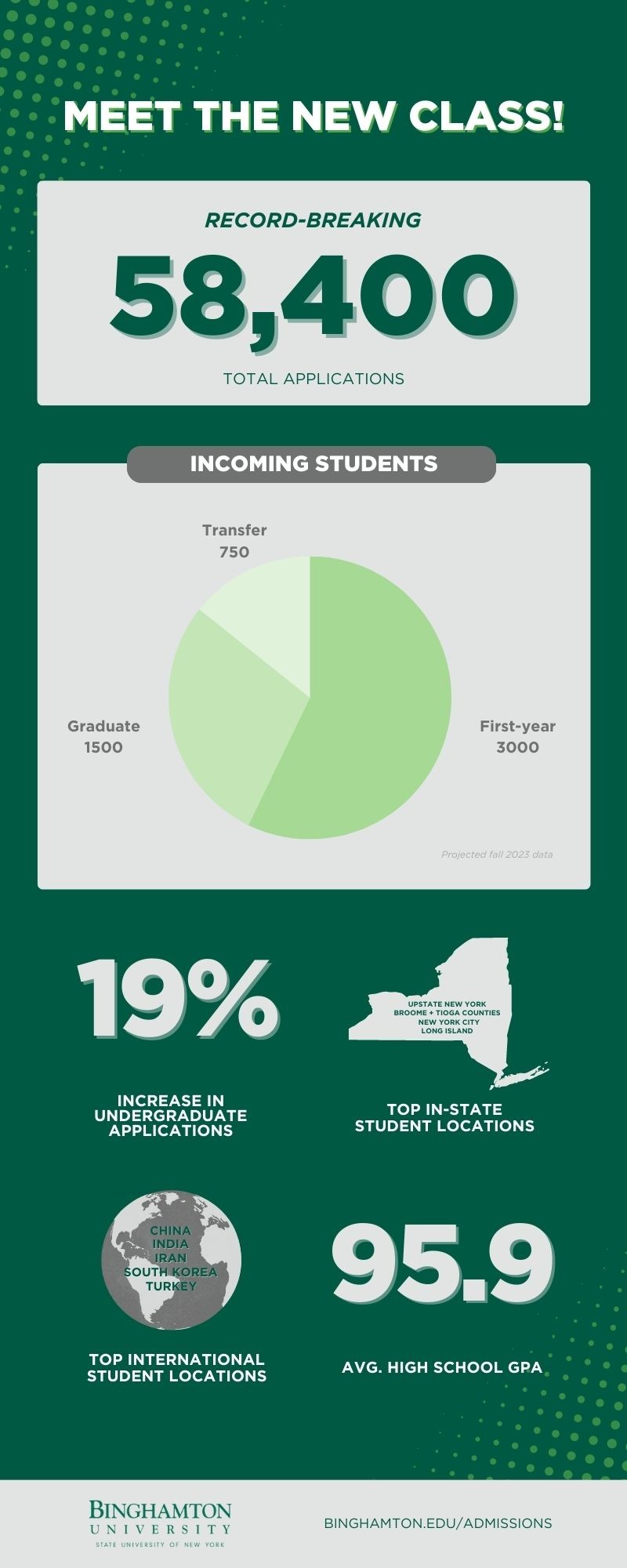 MEET THE NEW CLASS!

RECORD-BREAKING

58,400

TOTAL APPLICATIONS

INCOMING STUDENTS

Transfer
750

Graduate
1500

First-year
3000

Projected fall 2023 data

19%

INCREASE IN UNDERGRADUATE APPLICATIONS

UPSTATE NEW YORK
BROOME + TIOGA COUNTIES
NEW YORK CITY
LONG ISLAND

TOP IN-STATE STUDENT LOCATIONS

CHINA
INDIA
IRAN
SOUTH KOREA
TURKEY

TOP INTERNATIONAL STUDENT LOCATIONS

95.9

AVG. HIGH SCHOOL GPA

BINGHAMTON UNIVERSITY
STATE UNIVERSITY OF NEW YORK

BINGHAMTON.EDU/ADMISSIONS